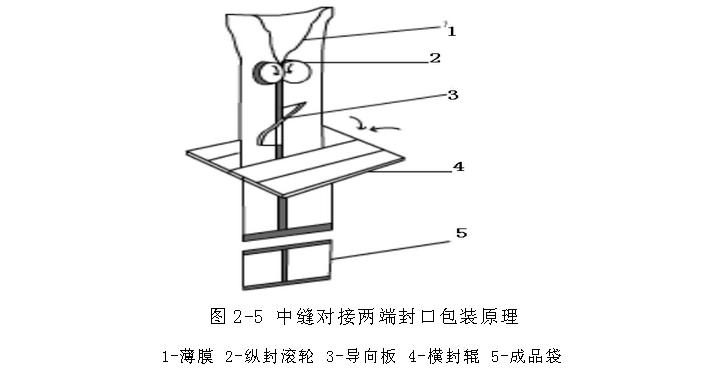 1
2
3
4
5

图 2-5 中缝对接两端封口包装原理

1-薄膜 2-纵封滚轮 3-导向板 4-横封辊 5-成品袋